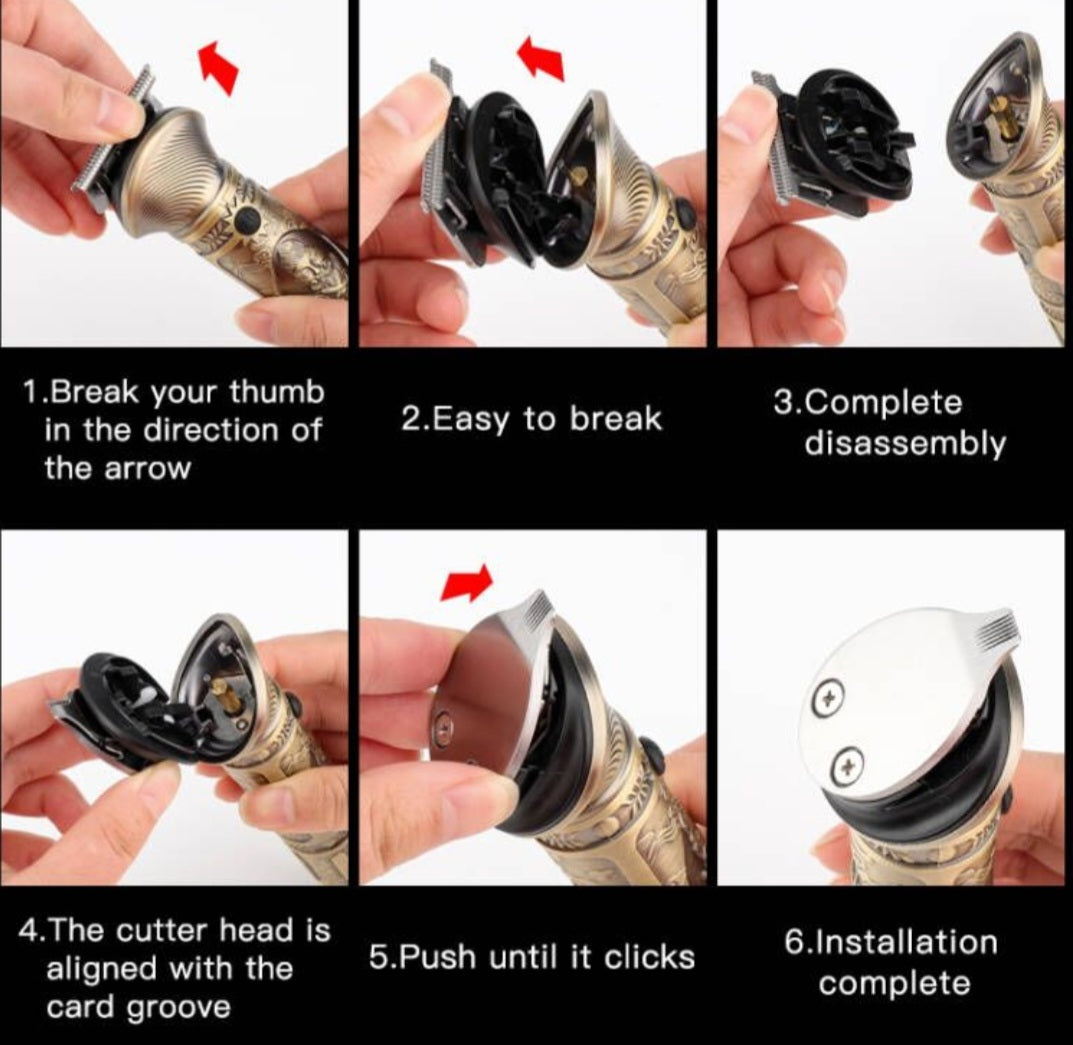 1.Break your thumb in the direction of the arrow

2.Easy to break

3.Complete disassembly

4.The cutter head is aligned with the card groove

5.Push until it clicks

6.Installation complete